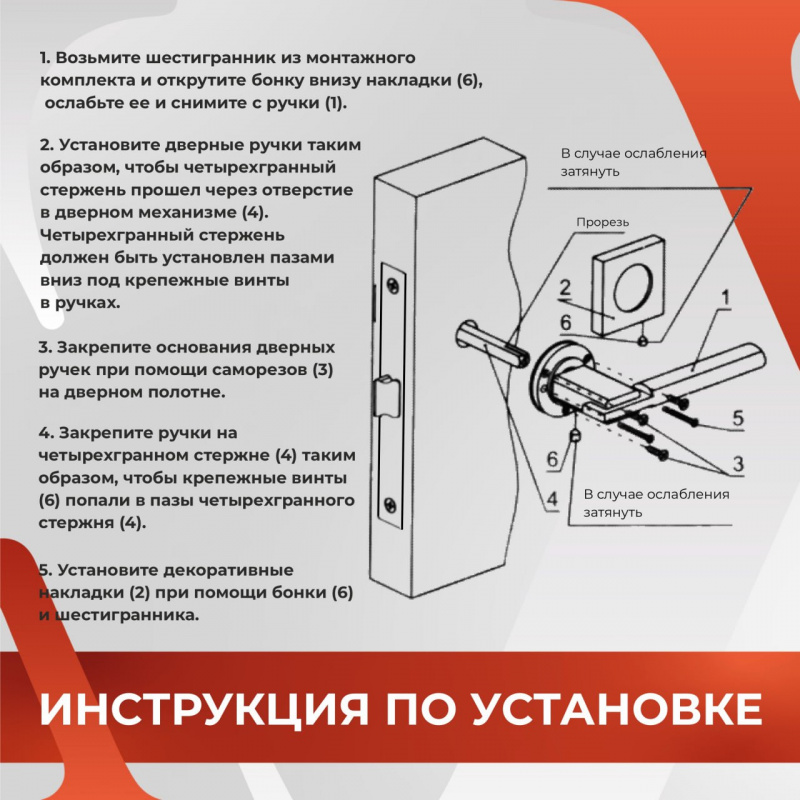 1. Возьмите шестигранник из монтажного комплекта и открутите бонку внизу накладки (6), ослабьте ее и снимите с ручки (1).

2. Установите дверные ручки таким образом, чтобы четырехгранный стержень прошел через отверстие в дверном механизме (4). Четырехгранный стержень должен быть установлен пазами вниз под крепежные винты в ручках.

3. Закрепите основания дверных ручек при помощи саморезов (3) на дверном полотне.

4. Закрепите ручки на четырехгранном стержне (4) таким образом, чтобы крепежные винты (6) попали в пазы четырехгранного стержня (4).

5. Установите декоративные накладки (2) при помощи бонки (6) и шестигранника.

В случае ослабления затянуть

Прорезь

2

6

1

5

3

6

4

В случае ослабления затянуть

ИНСТРУКЦИЯ ПО УСТАНОВКЕ